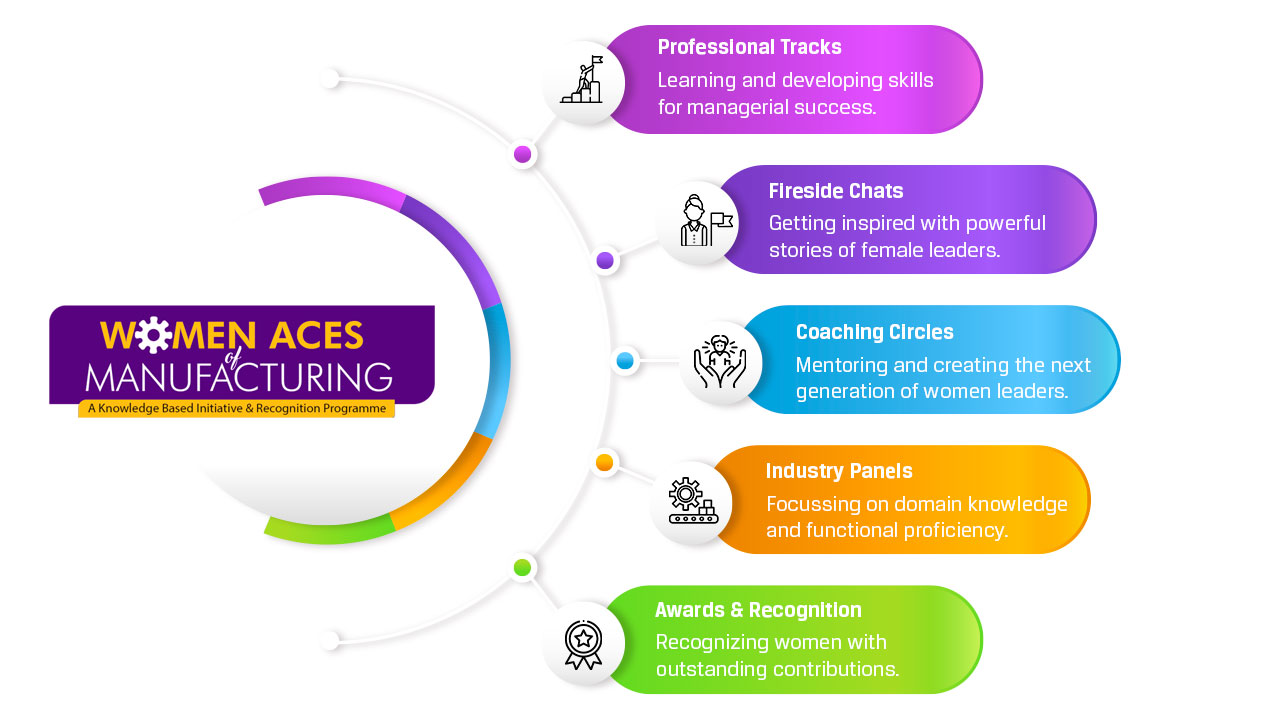 WOMEN ACES of MANUFACTURING
A Knowledge Based Initiative & Recognition Programme

Professional Tracks
Learning and developing skills for managerial success.

Fireside Chats
Getting inspired with powerful stories of female leaders.

Coaching Circles
Mentoring and creating the next generation of women leaders.

Industry Panels
Focussing on domain knowledge and functional proficiency.

Awards & Recognition
Recognizing women with outstanding contributions.